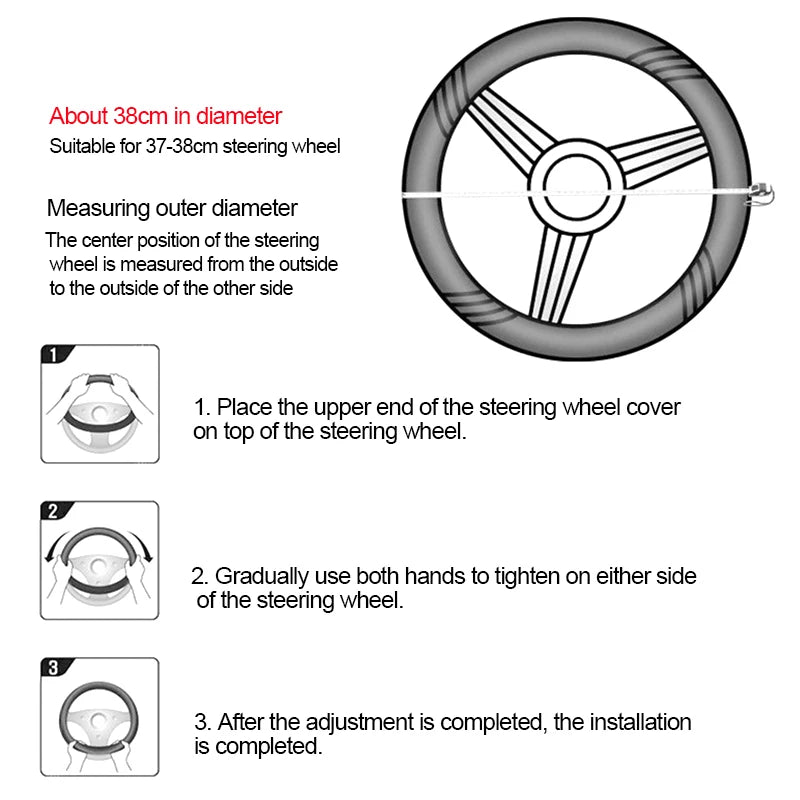 About 38cm in diameter
Suitable for 37-38cm steering wheel

Measuring outer diameter
The center position of the steering wheel is measured from the outside to the outside of the other side

1

1. Place the upper end of the steering wheel cover on top of the steering wheel.

2

2. Gradually use both hands to tighten on either side of the steering wheel.

3

3. After the adjustment is completed, the installation is completed.