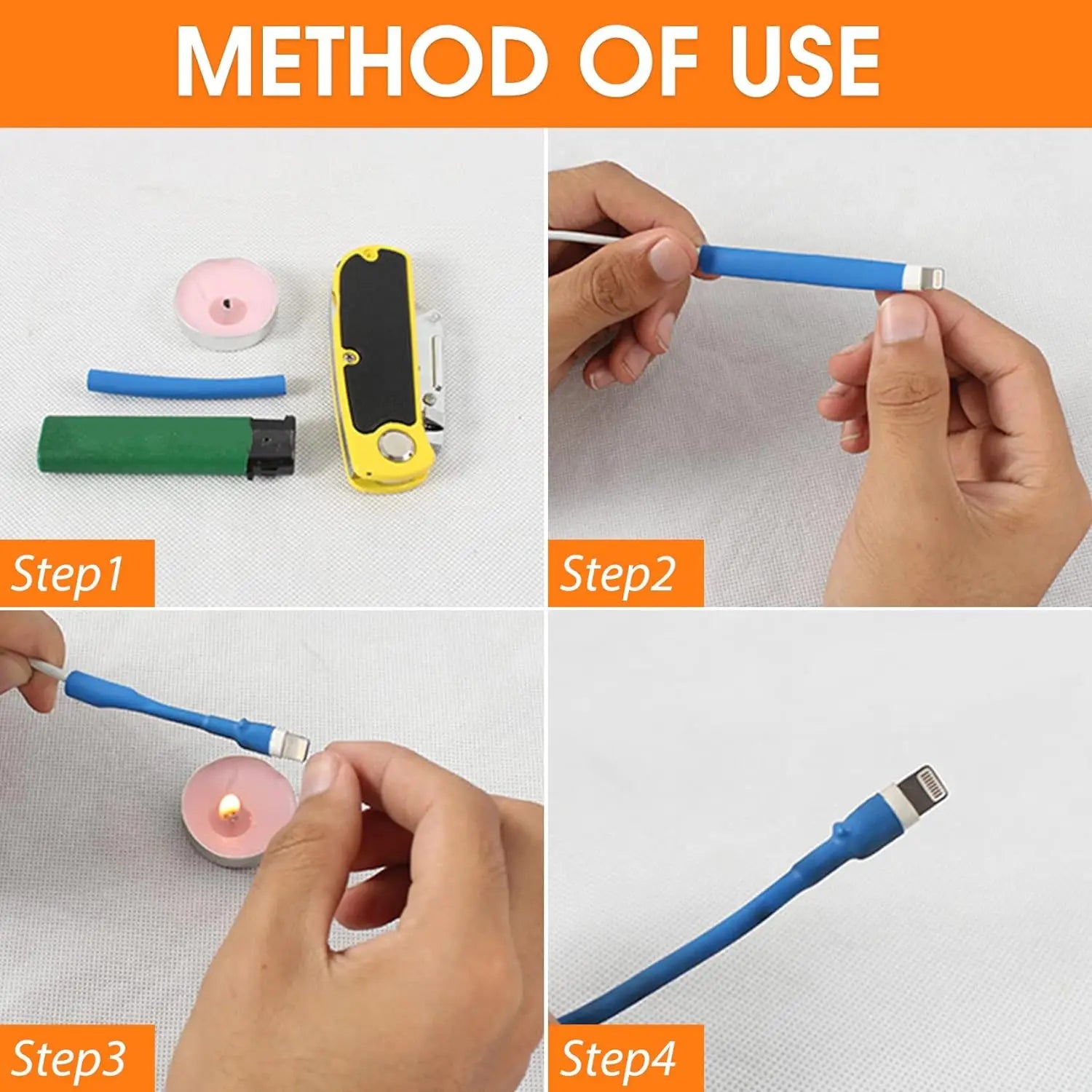 METHOD OF USE

Step1

Step2

Step3

Step4