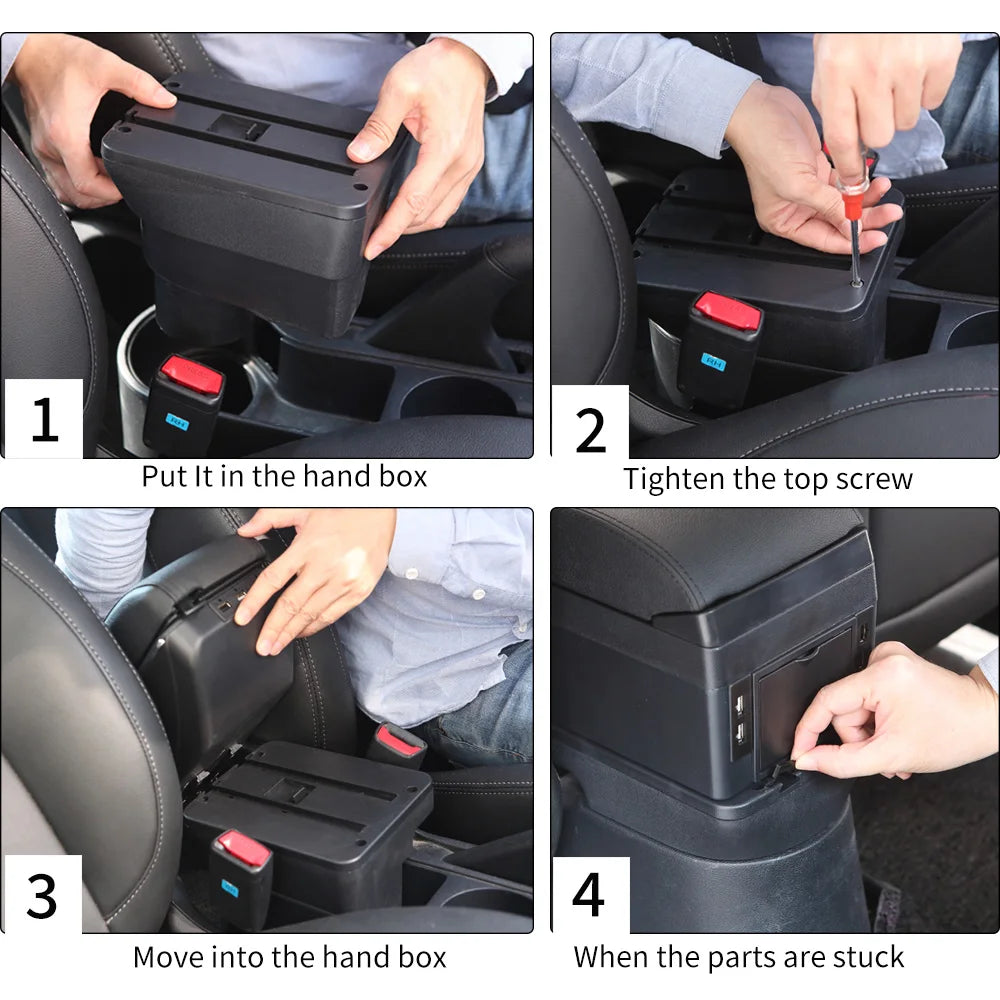 1

Put It in the hand box

2

Tighten the top screw

3

Move into the hand box

4

When the parts are stuck