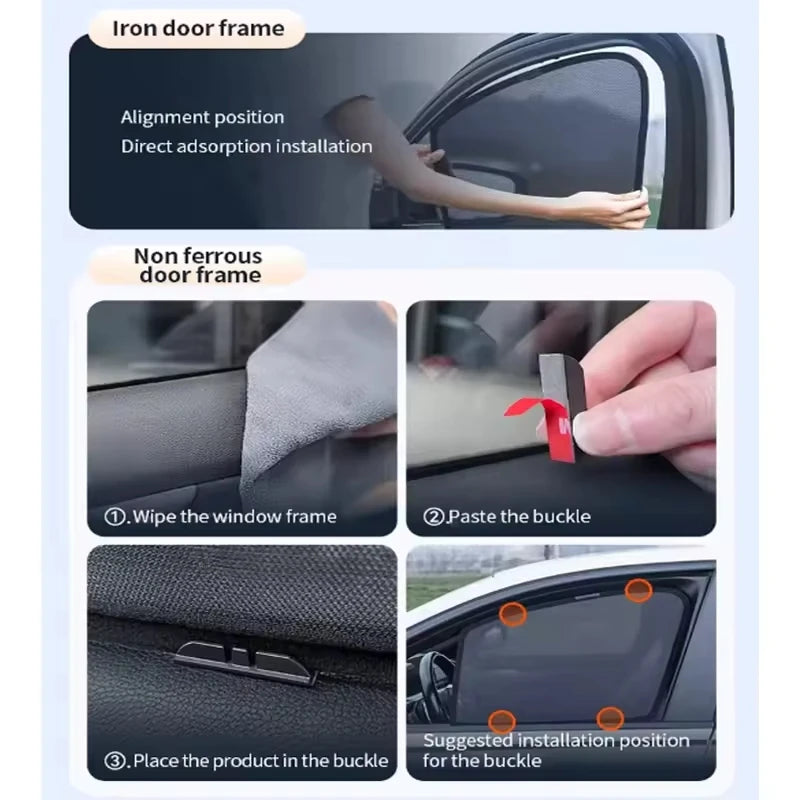 Iron door frame

Alignment position
Direct adsorption installation

Non ferrous door frame

①.Wipe the window frame

②.Paste the buckle

③.Place the product in the buckle

Suggested installation position for the buckle